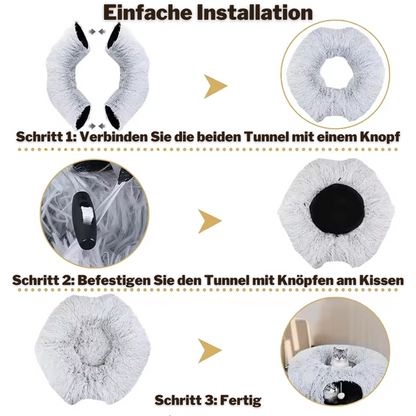 Einfache Installation

Schritt 1: Verbinden Sie die beiden Tunnel mit einem Knopf

Schritt 2: Befestigen Sie den Tunnel mit Knöpfen am Kissen

Schritt 3: Fertig